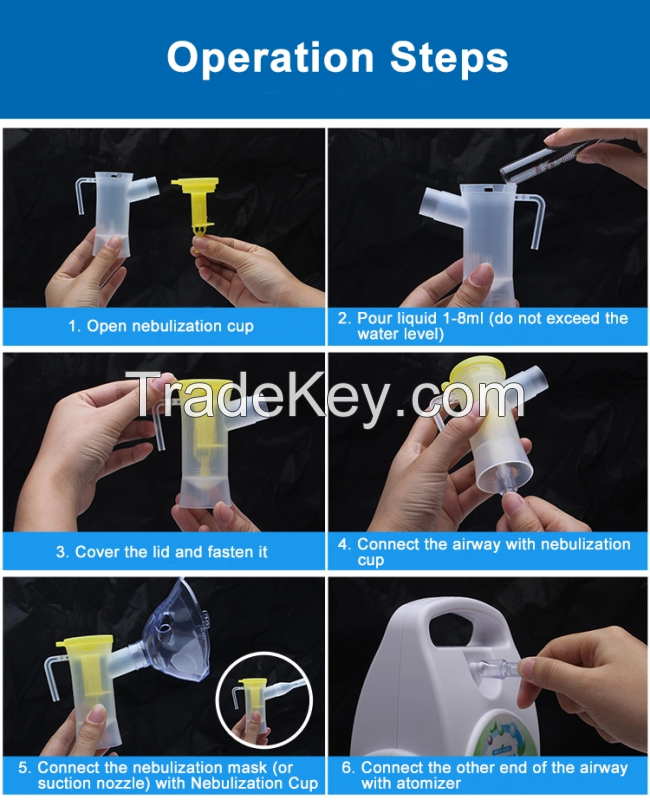 Operation Steps

1. Open nebulization cup

2. Pour liquid 1-8ml (do not exceed the water level)

TradeKey.com

3. Cover the lid and fasten it

4. Connect the airway with nebulization cup

5. Connect the nebulization mask (or suction nozzle) with Nebulization Cup

6. Connect the other end of the airway with atomizer